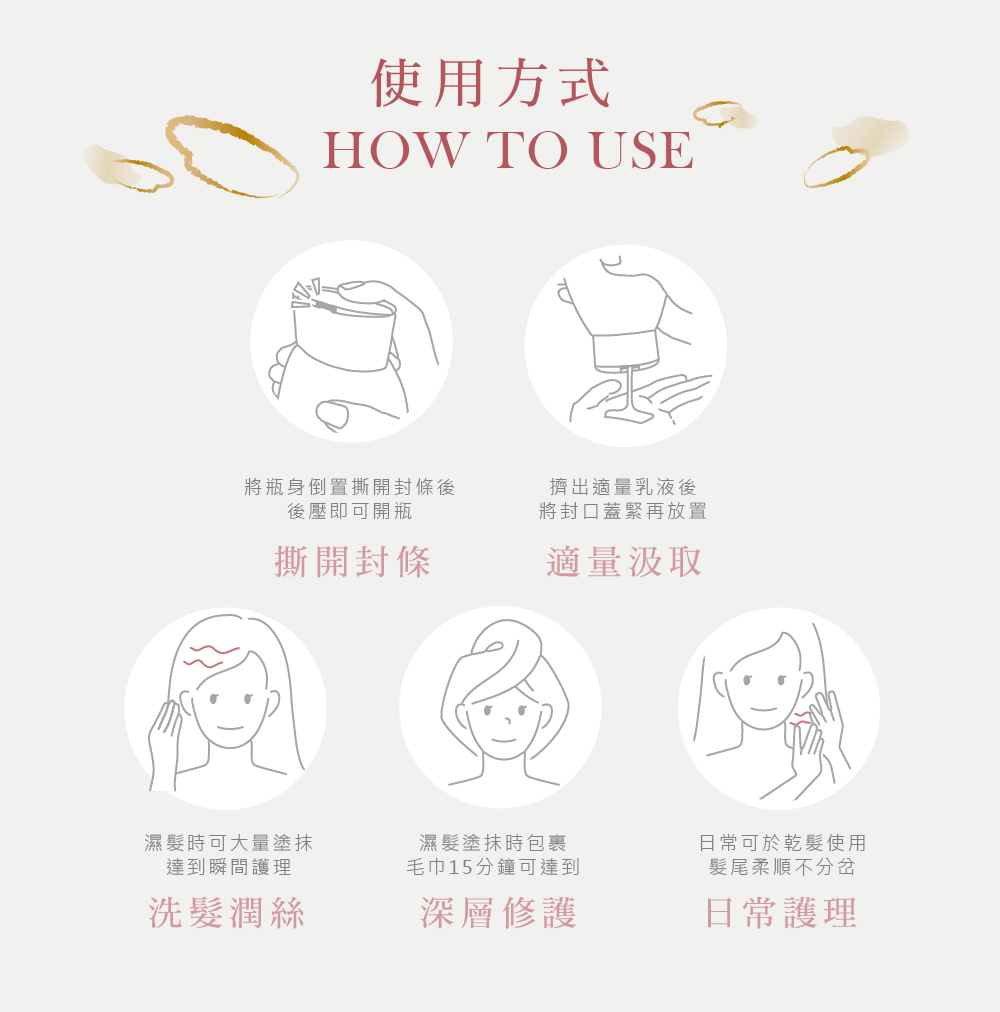 使用方式
HOW TO USE

將瓶身倒置撕開封條後
後壓即可開瓶

撕開封條

擠出適量乳液後
將封口蓋緊再放置

適量汲取

濕髮時可大量塗抹
達到瞬間護理

洗髮潤絲

濕髮塗抹時包裹
毛巾15分鐘可達到

深層修護

日常可於乾髮使用
髮尾柔順不分岔

日常護理