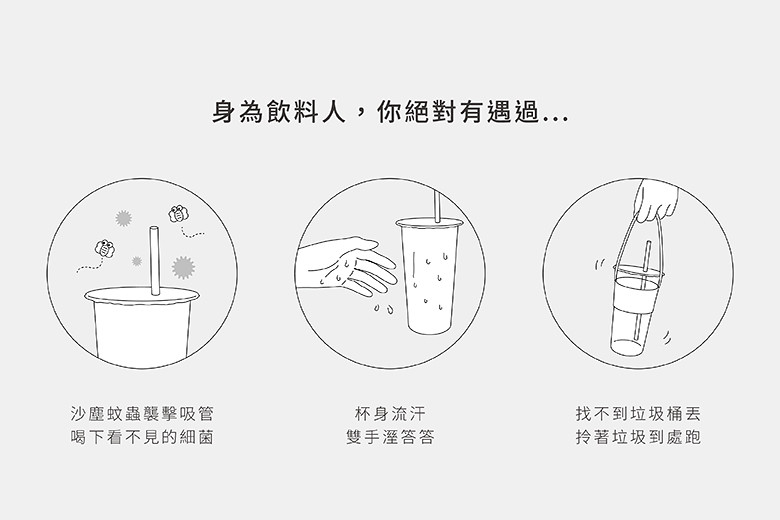 身為飲料人，你絕對有遇過...

沙塵蚊蟲襲擊吸管
喝下看不見的細菌

杯身流汗
雙手溼答答

找不到垃圾桶丟
拎著垃圾到處跑