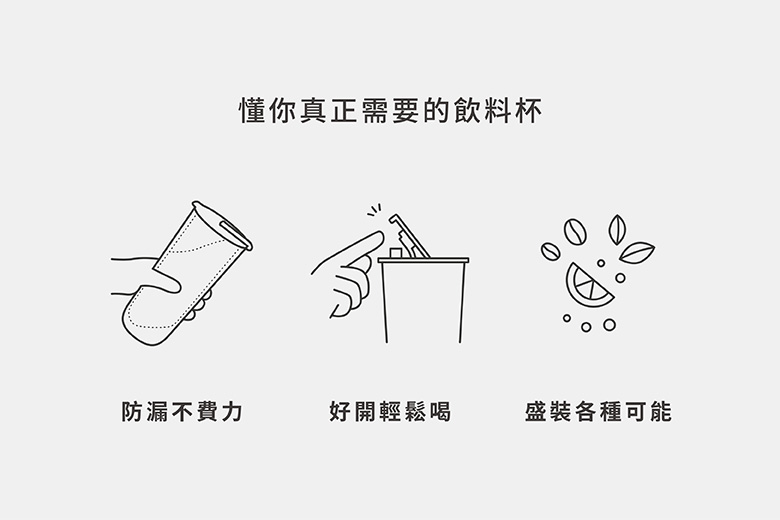 懂你真正需要的飲料杯

防漏不費力

好開輕鬆喝

盛裝各種可能